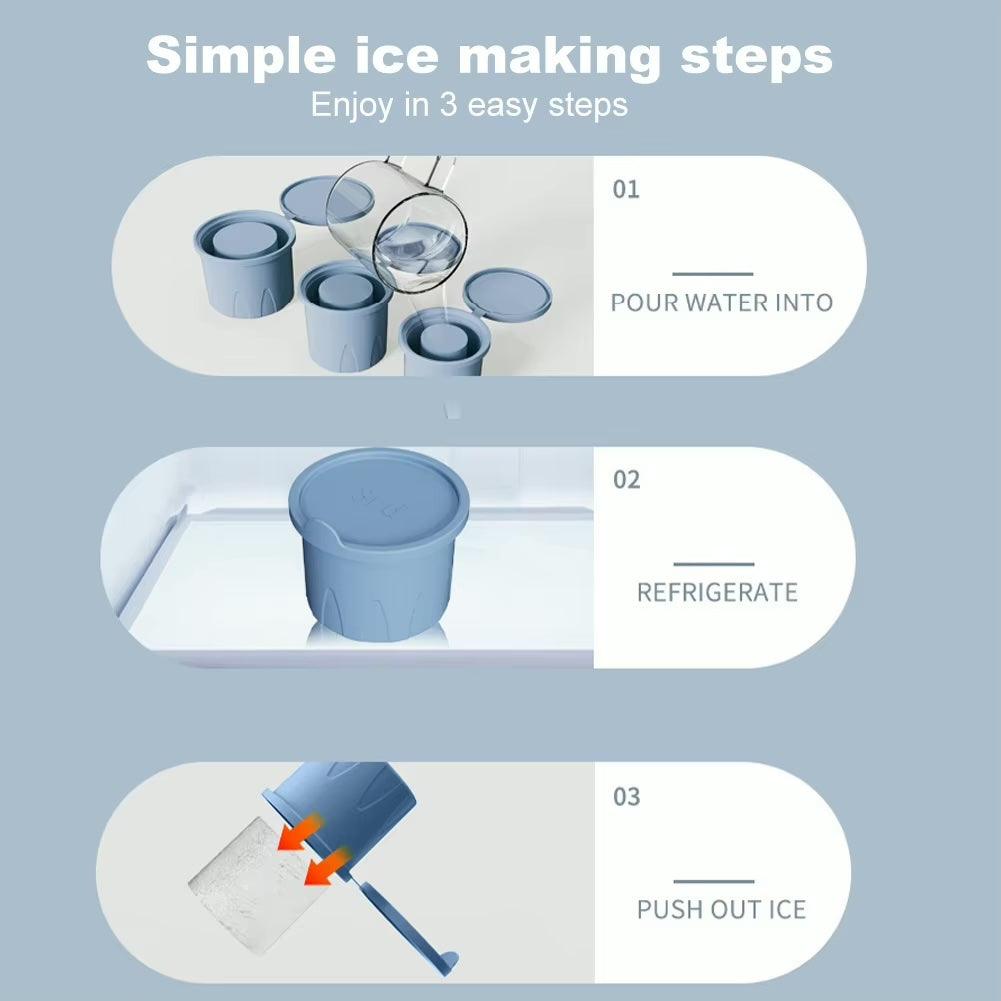 Simple ice making steps
Enjoy in 3 easy steps

01

POUR WATER INTO

02

REFRIGERATE

03

PUSH OUT ICE